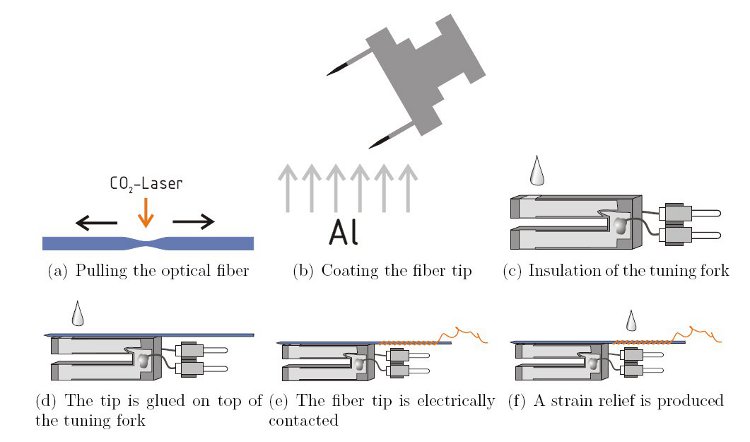 $CO_2$-Laser

(a) Pulling the optical fiber

Al

(b) Coating the fiber tip

(c) Insulation of the tuning fork

(d) The tip is glued on top of the tuning fork

(e) The fiber tip is electrically contacted

(f) A strain relief is produced