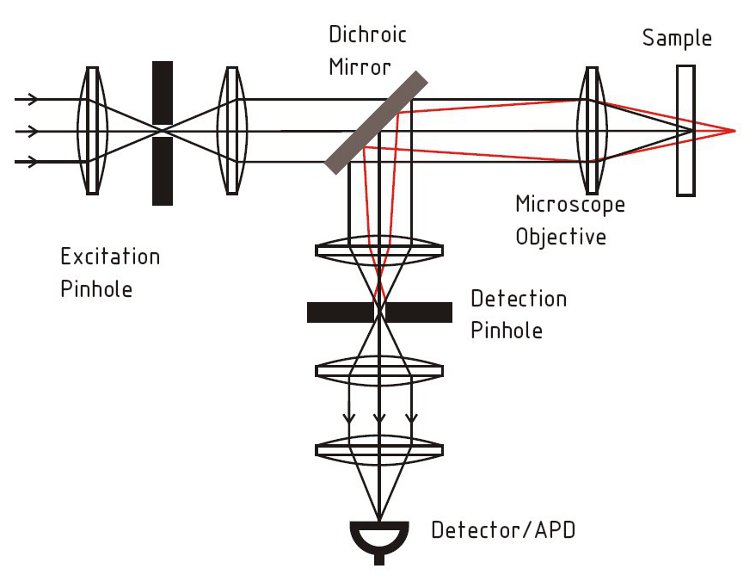 Dichroic Mirror

Sample

Microscope Objective

Excitation Pinhole

Detection Pinhole

Detector/APD